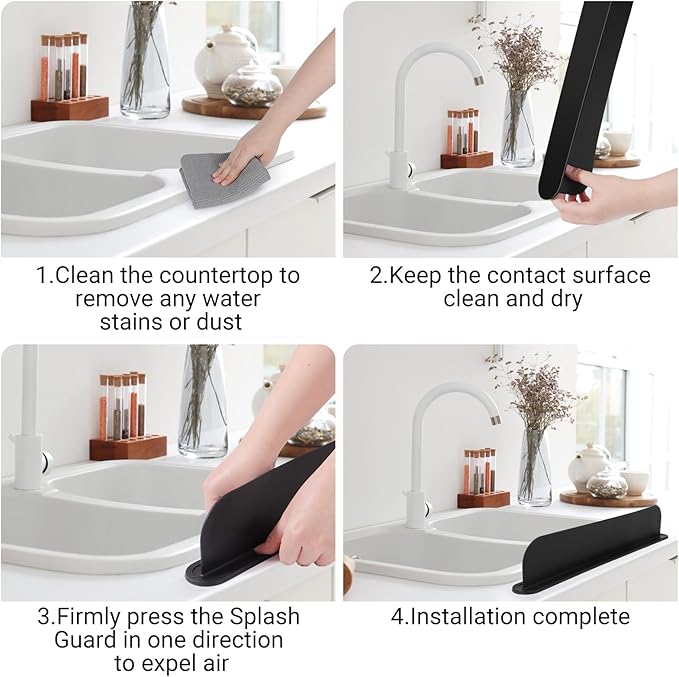 1.Clean the countertop to remove any water stains or dust

2.Keep the contact surface clean and dry

3.Firmly press the Splash Guard in one direction to expel air

4.Installation complete