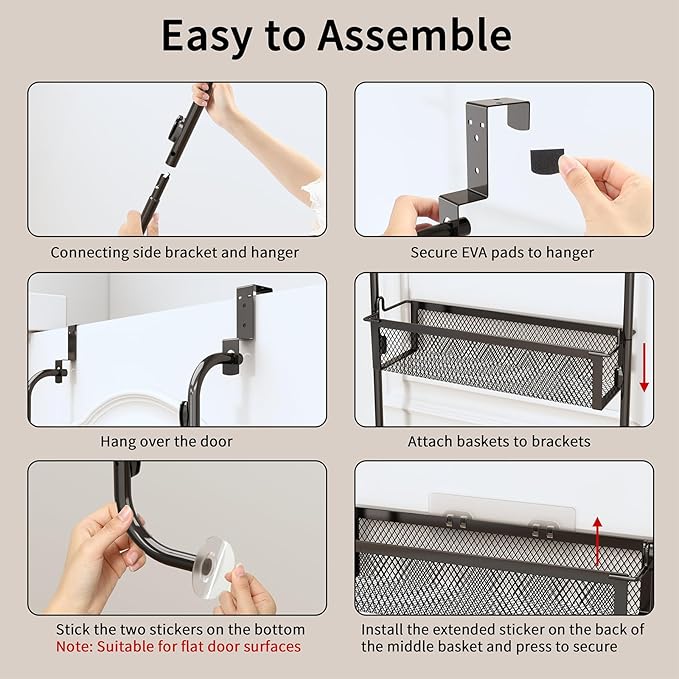 Easy to Assemble

Connecting side bracket and hanger

Secure EVA pads to hanger

Hang over the door

Attach baskets to brackets

Stick the two stickers on the bottom
Note: Suitable for flat door surfaces

Install the extended sticker on the back of the middle basket and press to secure