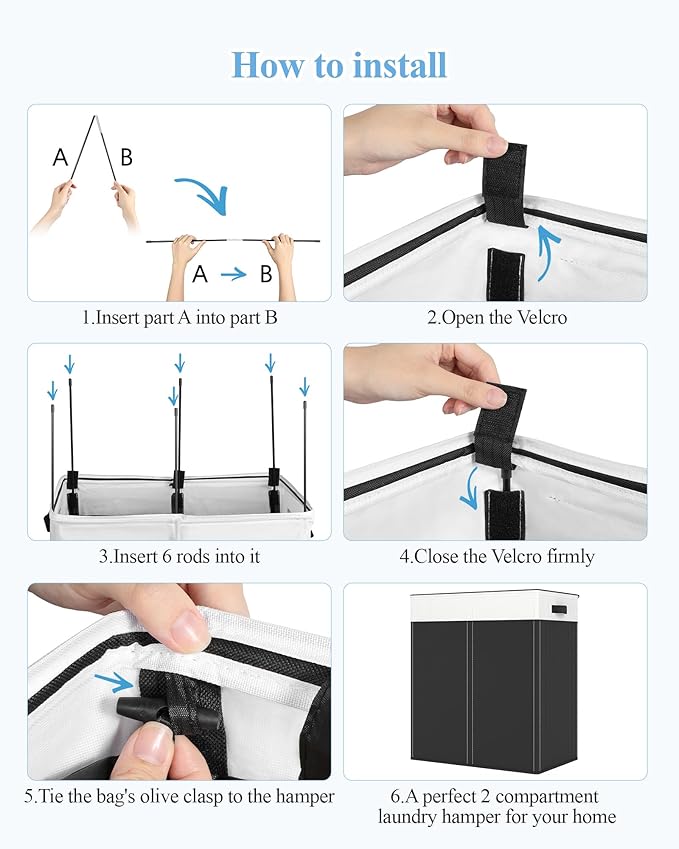 How to install

A B

A → B

1.Insert part A into part B

2.Open the Velcro

3.Insert 6 rods into it

4.Close the Velcro firmly

5.Tie the bag's olive clasp to the hamper

6.A perfect 2 compartment laundry hamper for your home