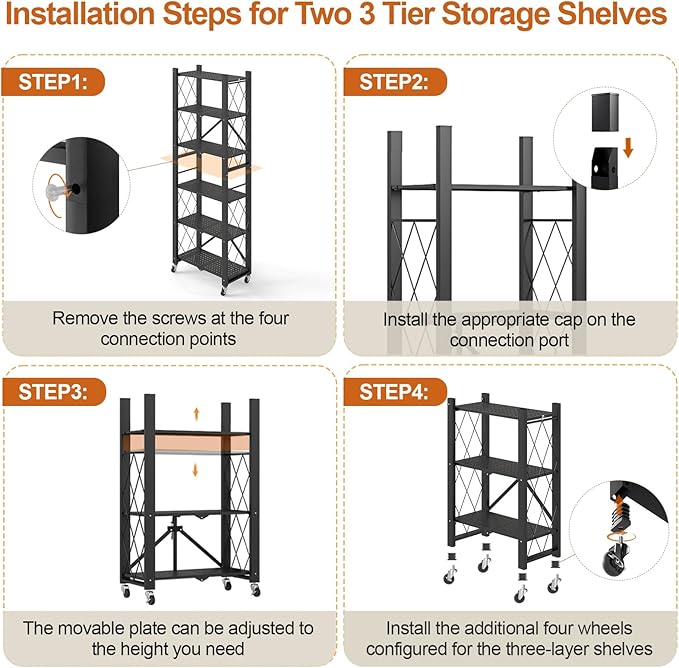 Installation Steps for Two 3 Tier Storage Shelves

STEP1:

Remove the screws at the four connection points

STEP2:

Install the appropriate cap on the connection port

STEP3:

The movable plate can be adjusted to the height you need

STEP4:

Install the additional four wheels configured for the three-layer shelves