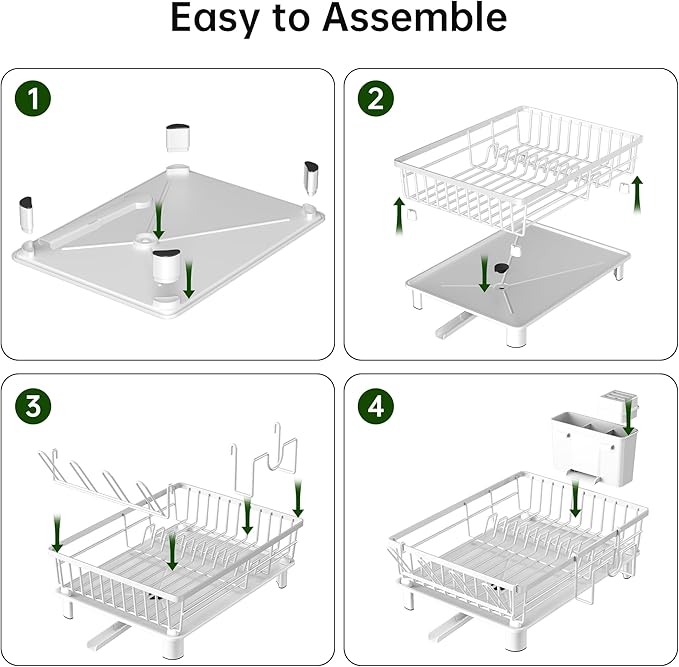 Easy to Assemble

1

2

3

4