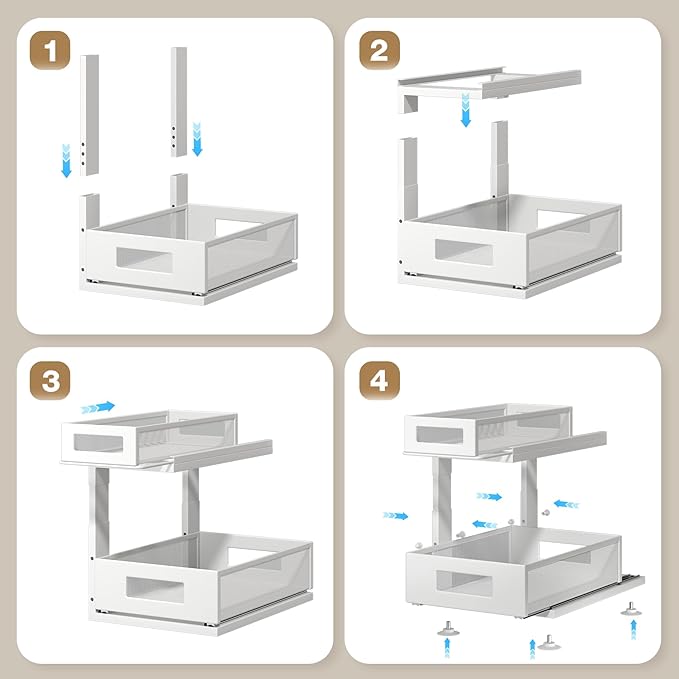 1

2

3

4