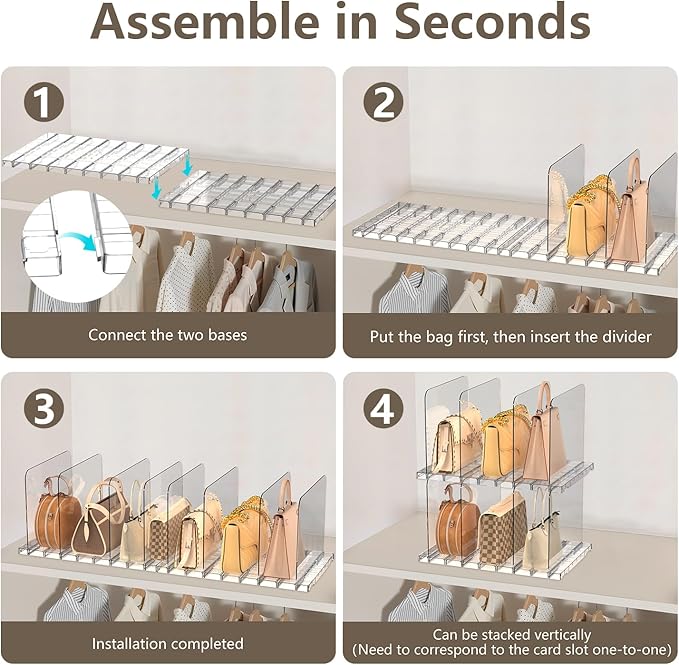 Assemble in Seconds

1

Connect the two bases

2

Put the bag first, then insert the divider

3

Installation completed

4

Can be stacked vertically
(Need to correspond to the card slot one-to-one)