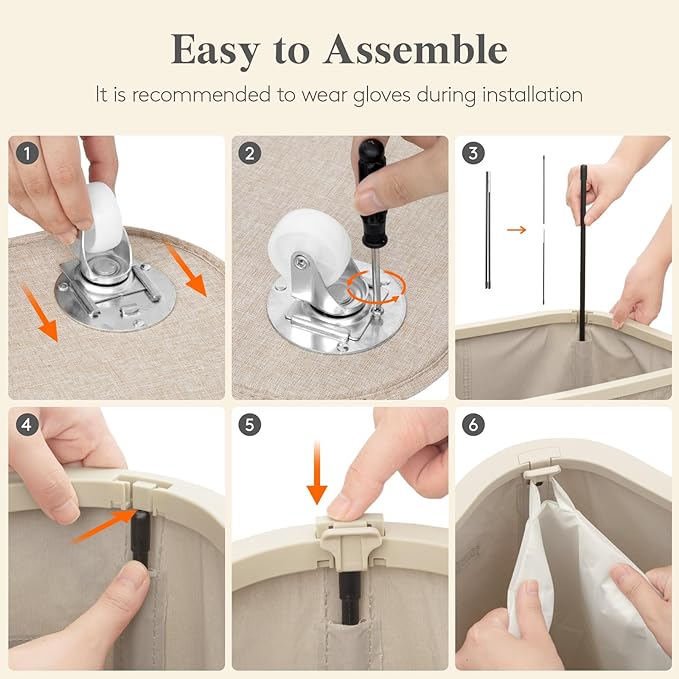 Easy to Assemble

It is recommended to wear gloves during installation

1

2

3

4

5

6