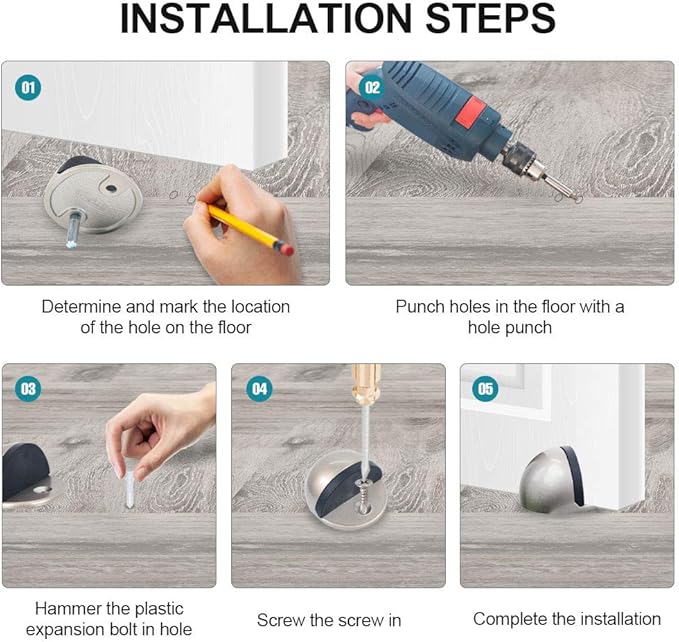 INSTALLATION STEPS

01

Determine and mark the location of the hole on the floor

02

Punch holes in the floor with a hole punch

03

Hammer the plastic expansion bolt in hole

04

Screw the screw in

05

Complete the installation