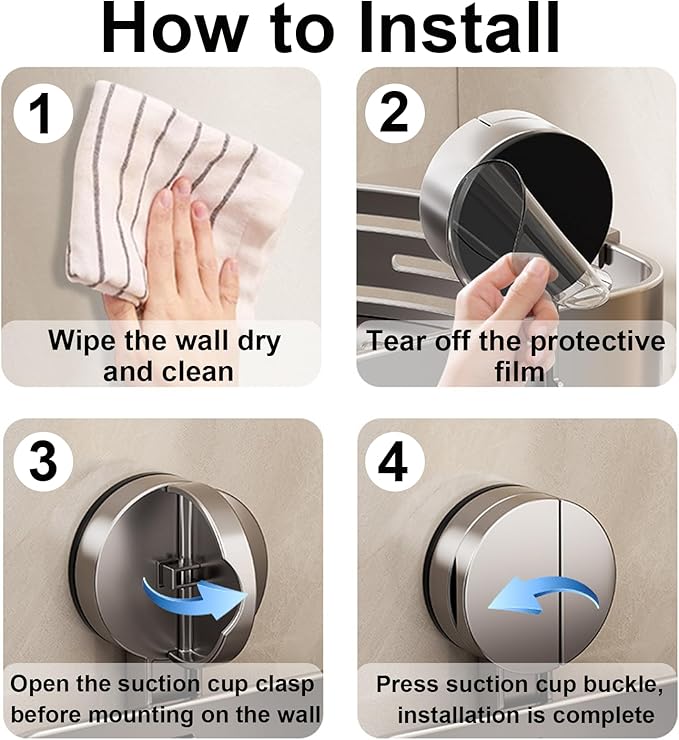 How to Install

1

Wipe the wall dry and clean

2

Tear off the protective film

3

Open the suction cup clasp before mounting on the wall

4

Press suction cup buckle, installation is complete