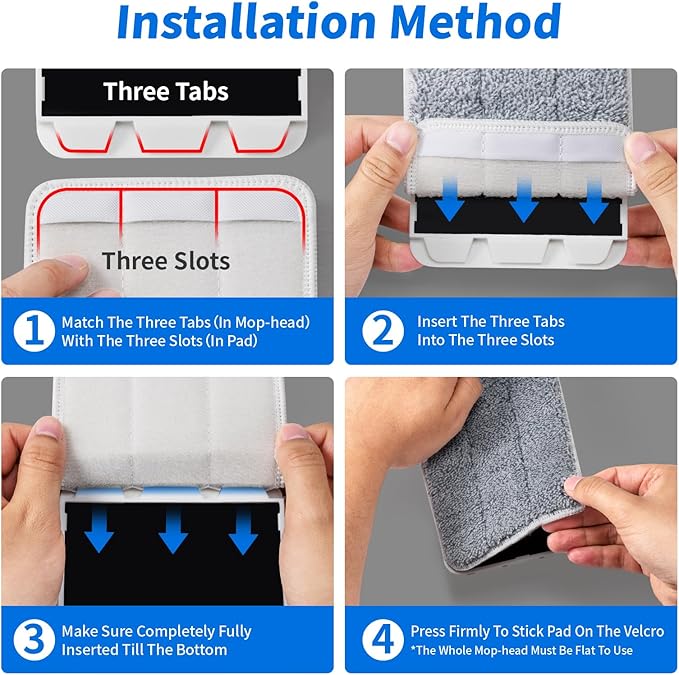 Installation Method

Three Tabs

Three Slots

1 Match The Three Tabs (In Mop-head) With The Three Slots (In Pad)

2 Insert The Three Tabs Into The Three Slots

3 Make Sure Completely Fully Inserted Till The Bottom

4 Press Firmly To Stick Pad On The Velcro
*The Whole Mop-head Must Be Flat To Use