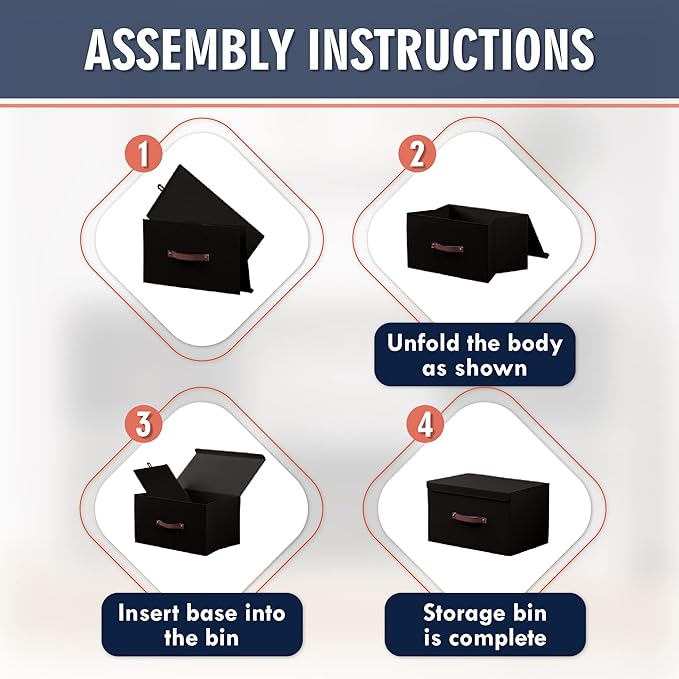 ASSEMBLY INSTRUCTIONS

1

2

Unfold the body as shown

3

Insert base into the bin

4

Storage bin is complete