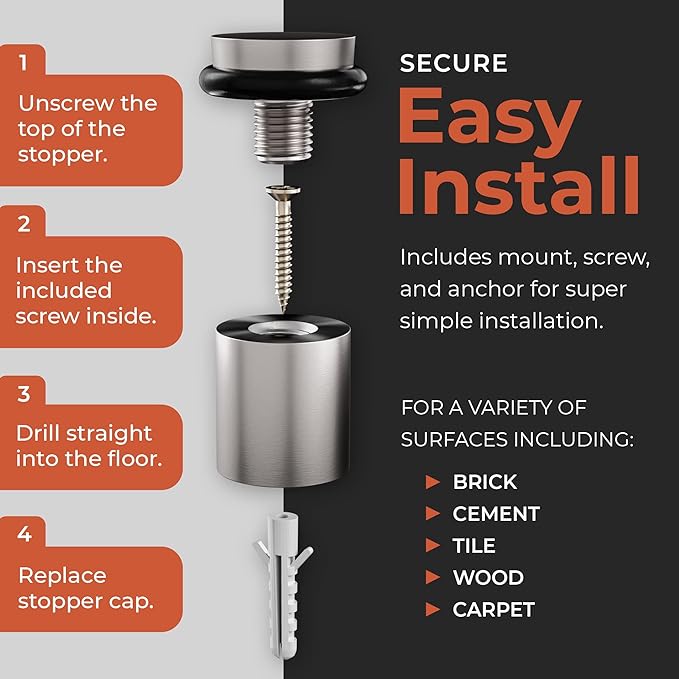 1
Unscrew the top of the stopper.

2
Insert the included screw inside.

3
Drill straight into the floor.

4
Replace stopper cap.

SECURE
Easy Install

Includes mount, screw, and anchor for super simple installation.

FOR A VARIETY OF SURFACES INCLUDING:

BRICK
CEMENT
TILE
WOOD
CARPET