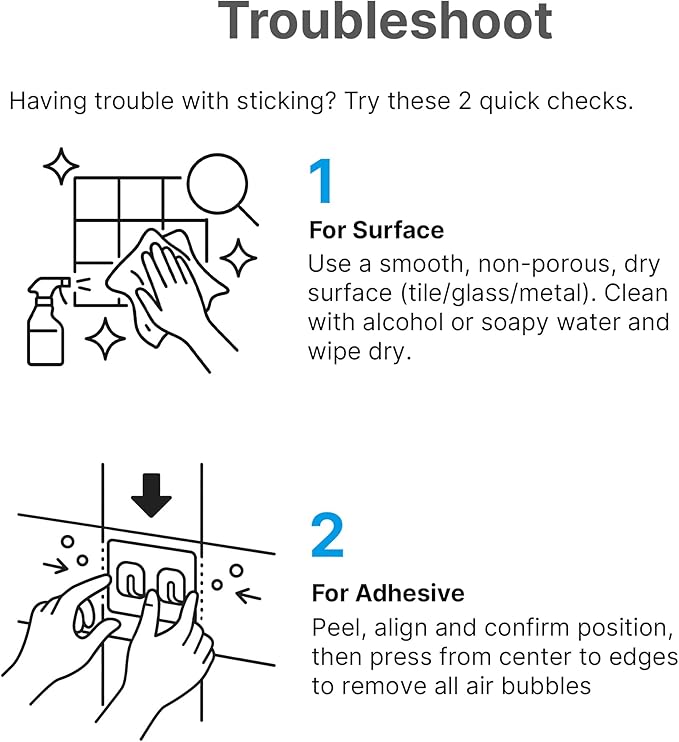 Troubleshoot

Having trouble with sticking? Try these 2 quick checks.

1

For Surface

Use a smooth, non-porous, dry surface (tile/glass/metal). Clean with alcohol or soapy water and wipe dry.

2

For Adhesive

Peel, align and confirm position, then press from center to edges to remove all air bubbles