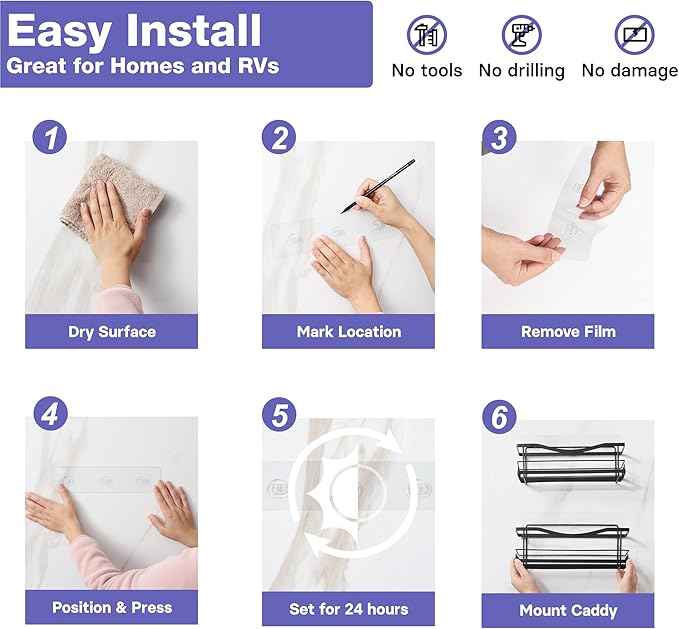 Easy Install
Great for Homes and RVs

No tools
No drilling
No damage

1
Dry Surface

2
Mark Location

3
Remove Film

4
Position & Press

5
Set for 24 hours

6
Mount Caddy