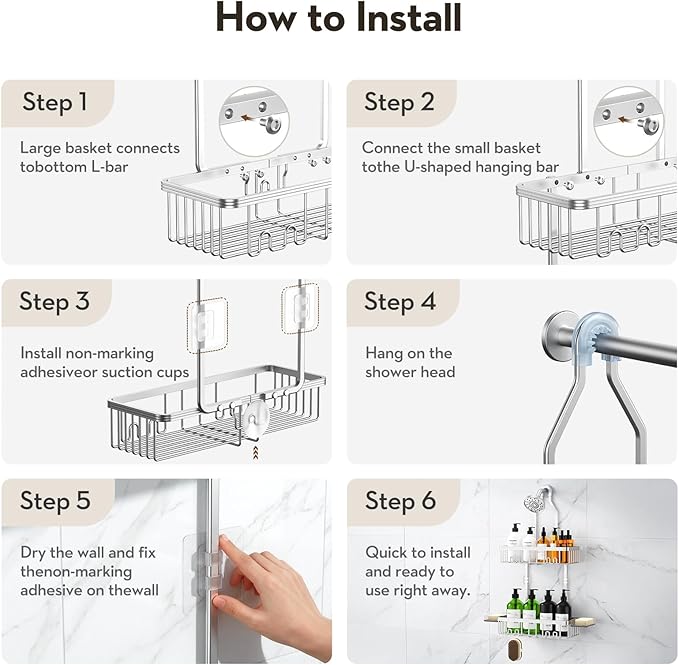 How to Install

Step 1

Large basket connects tobottom L-bar

Step 2

Connect the small basket tothe U-shaped hanging bar

Step 3

Install non-marking adhesiveor suction cups

Step 4

Hang on the shower head

Step 5

Dry the wall and fix thenon-marking adhesive on thewall

Step 6

Quick to install and ready to use right away.