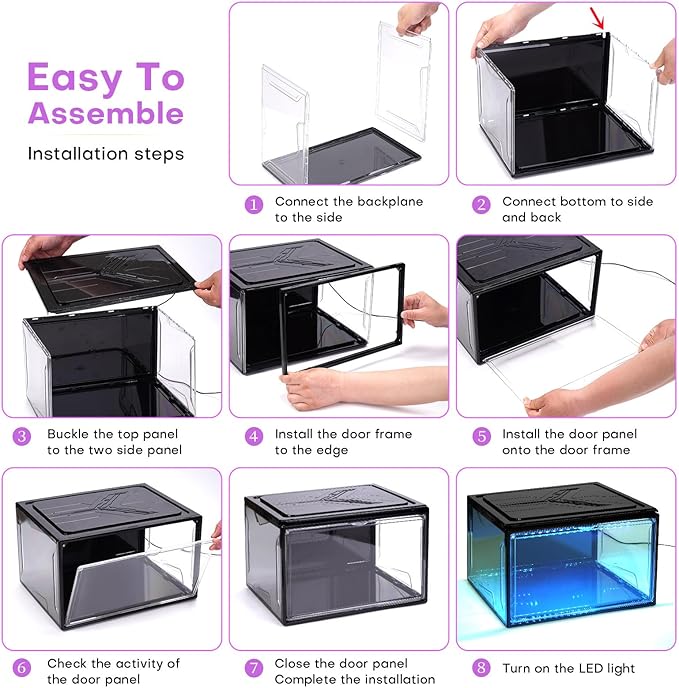 Easy To Assemble

Installation steps

1 Connect the backplane to the side

2 Connect bottom to side and back

3 Buckle the top panel to the two side panel

4 Install the door frame to the edge

5 Install the door panel onto the door frame

6 Check the activity of the door panel

7 Close the door panel Complete the installation

8 Turn on the LED light