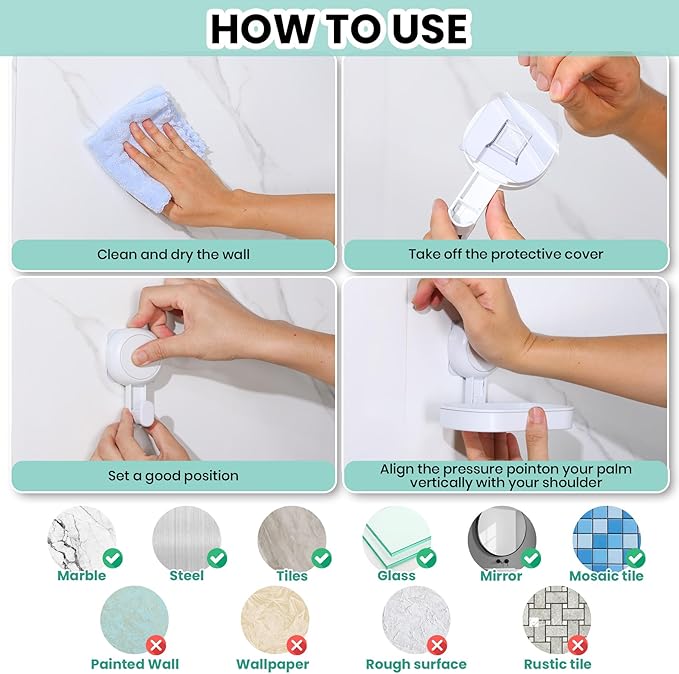 HOW TO USE

Clean and dry the wall

Take off the protective cover

Set a good position

Align the pressure pointon your palm vertically with your shoulder

Marble

Steel

Tiles

Glass

Mirror

Mosaic tile

Painted Wall

Wallpaper

Rough surface

Rustic tile