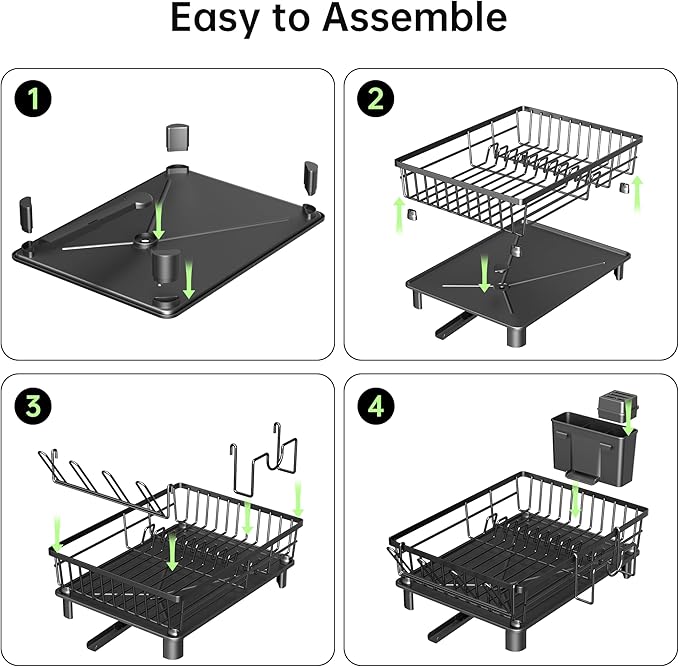 Easy to Assemble

1

2

3

4