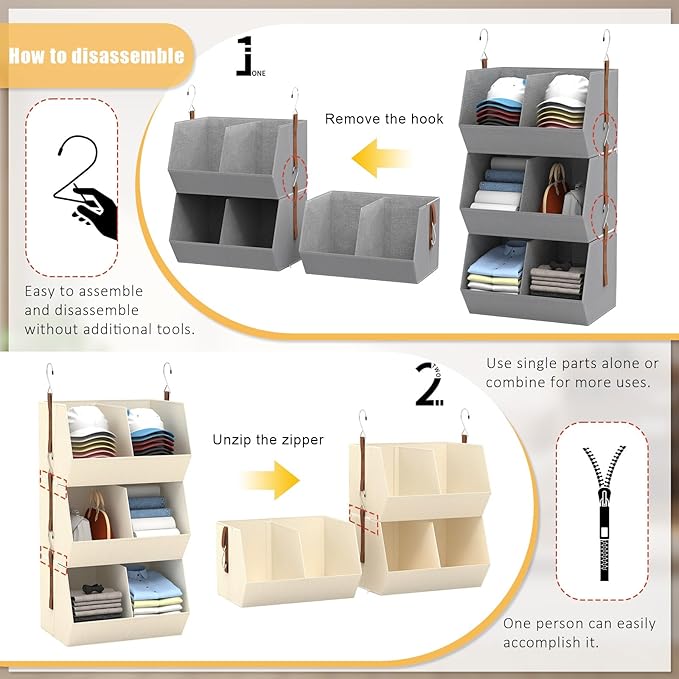 How to disassemble

1 ONE

Remove the hook

Easy to assemble and disassemble without additional tools.

2 TWO

Use single parts alone or combine for more uses.

Unzip the zipper

One person can easily accomplish it.