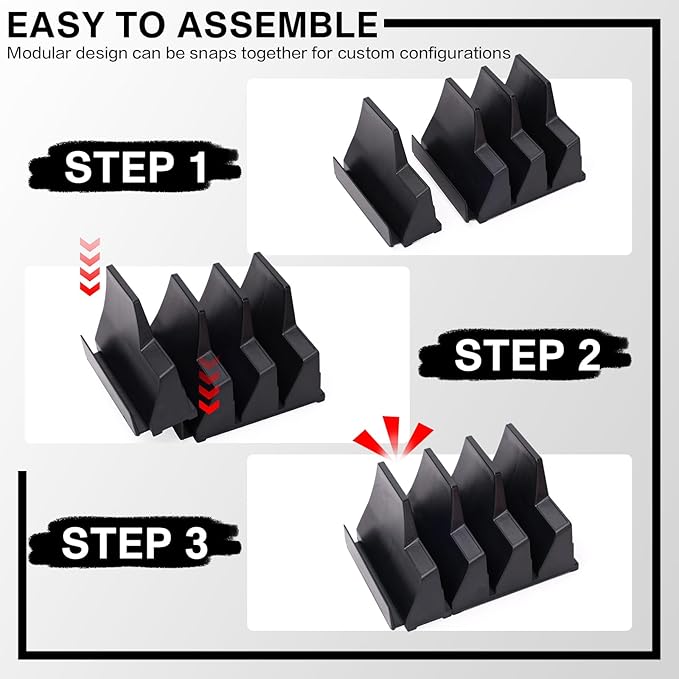 EASY TO ASSEMBLE

Modular design can be snaps together for custom configurations

STEP 1

STEP 2

STEP 3