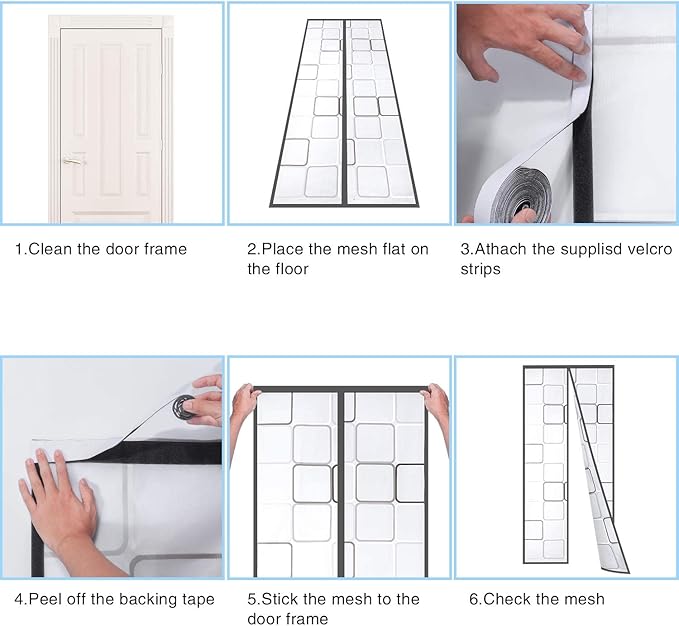 1.Clean the door frame

2.Place the mesh flat on the floor

3.Athach the supplisd velcro strips

4.Peel off the backing tape

5.Stick the mesh to the door frame

6.Check the mesh