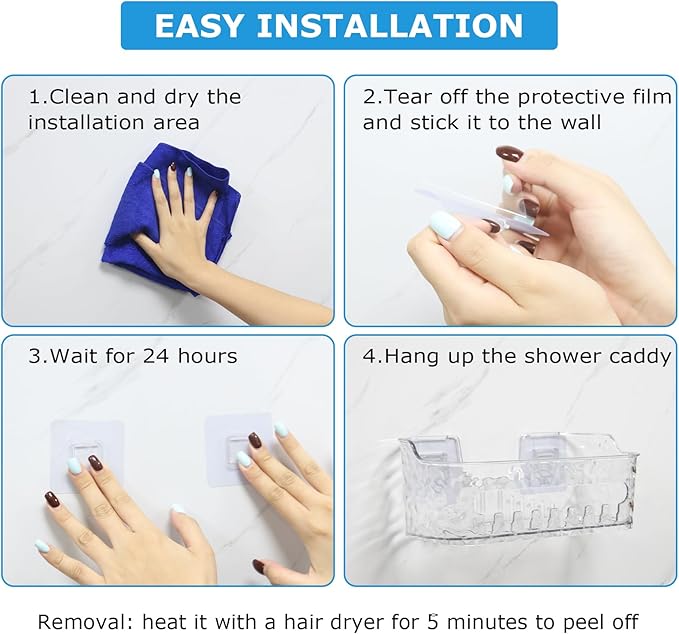 EASY INSTALLATION

1.Clean and dry the installation area

2.Tear off the protective film and stick it to the wall

3.Wait for 24 hours

4.Hang up the shower caddy

Removal: heat it with a hair dryer for 5 minutes to peel off