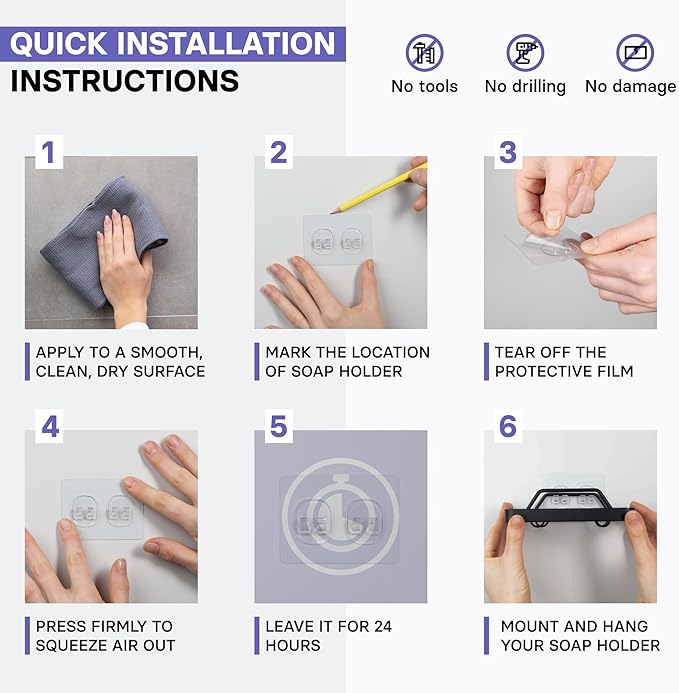 QUICK INSTALLATION INSTRUCTIONS

No tools
No drilling
No damage

1
APPLY TO A SMOOTH, CLEAN, DRY SURFACE

2
MARK THE LOCATION OF SOAP HOLDER

3
TEAR OFF THE PROTECTIVE FILM

4
PRESS FIRMLY TO SQUEEZE AIR OUT

5
LEAVE IT FOR 24 HOURS

6
MOUNT AND HANG YOUR SOAP HOLDER