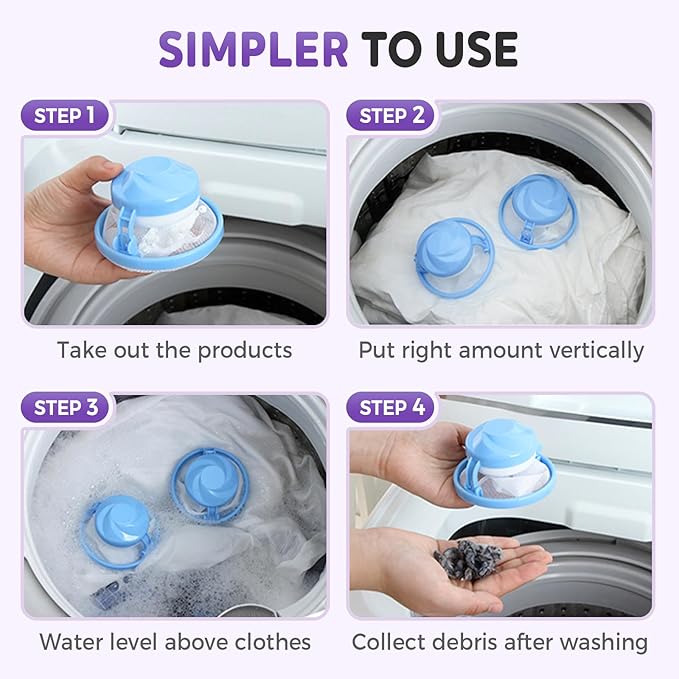 SIMPLER TO USE

STEP 1

Take out the products

STEP 2

Put right amount vertically

STEP 3

Water level above clothes

STEP 4

Collect debris after washing