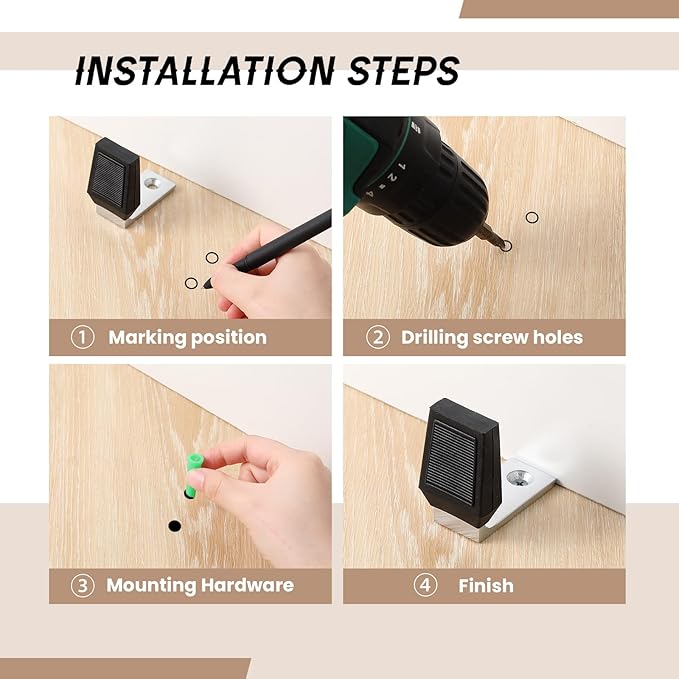 INSTALLATION STEPS

① Marking position

② Drilling screw holes

③ Mounting Hardware

④ Finish