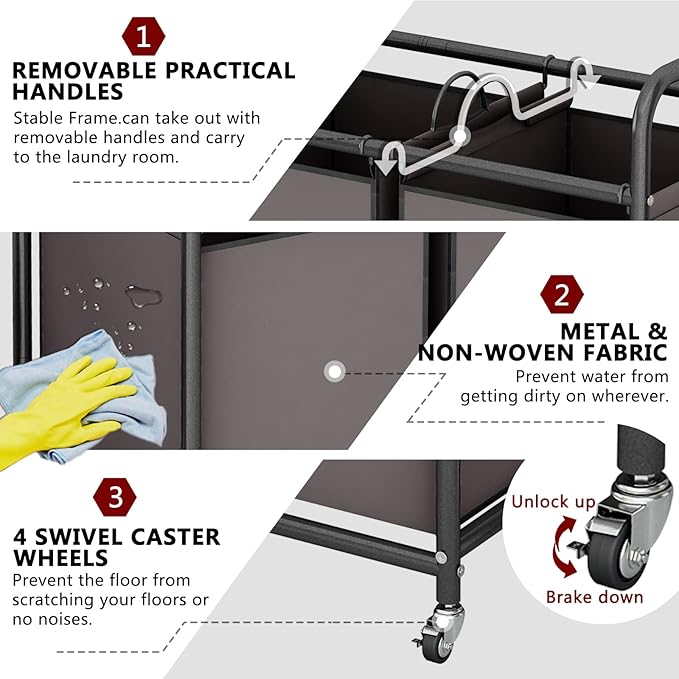 1

REMOVABLE PRACTICAL HANDLES

Stable Frame.can take out with removable handles and carry to the laundry room.

2

METAL & NON-WOVEN FABRIC

Prevent water from getting dirty on wherever.

3

4 SWIVEL CASTER WHEELS

Prevent the floor from scratching your floors or no noises.

Unlock up

Brake down