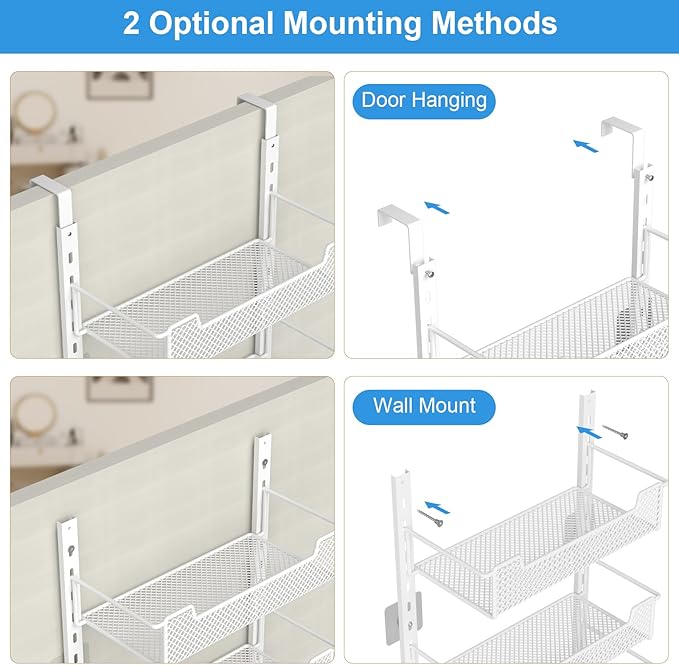 2 Optional Mounting Methods

Door Hanging

Wall Mount