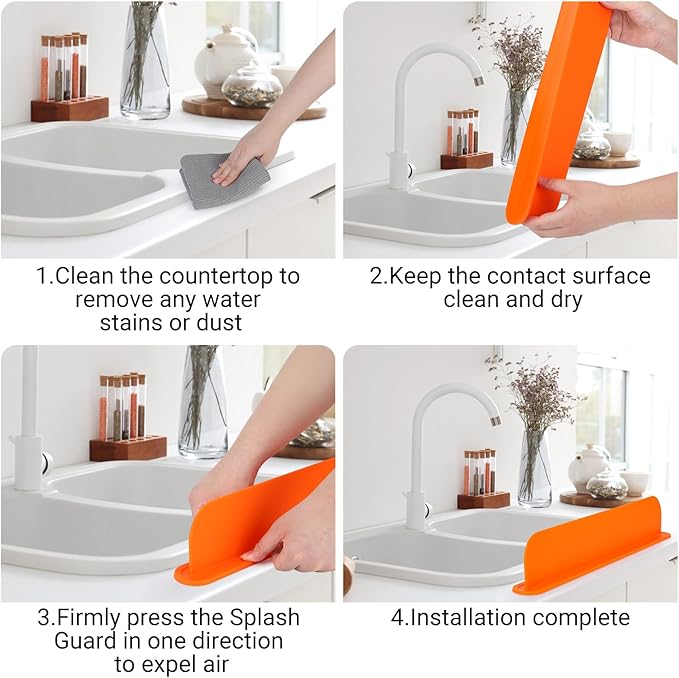 1.Clean the countertop to remove any water stains or dust

2.Keep the contact surface clean and dry

3.Firmly press the Splash Guard in one direction to expel air

4.Installation complete