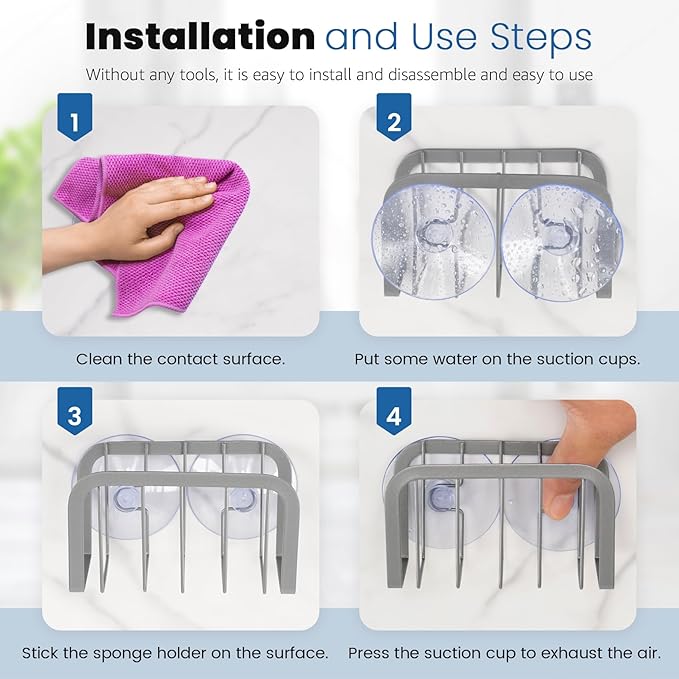 Installation and Use Steps

Without any tools, it is easy to install and disassemble and easy to use

1

Clean the contact surface.

2

Put some water on the suction cups.

3

Stick the sponge holder on the surface.

4

Press the suction cup to exhaust the air.