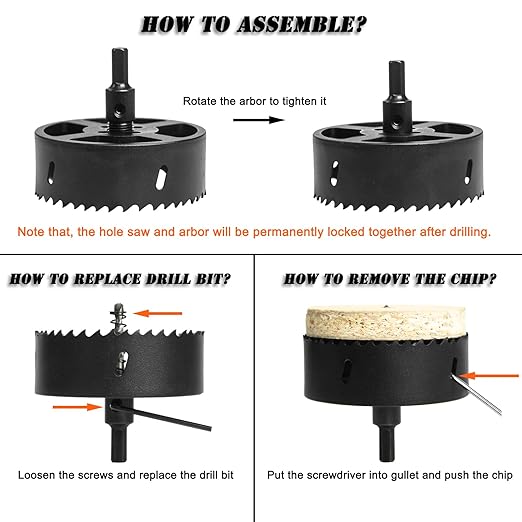 HOW TO ASSEMBLE?

Rotate the arbor to tighten it

Note that, the hole saw and arbor will be permanently locked together after drilling.

HOW TO REPLACE DRILL BIT?

Loosen the screws and replace the drill bit

HOW TO REMOVE THE CHIP?

Put the screwdriver into gullet and push the chip