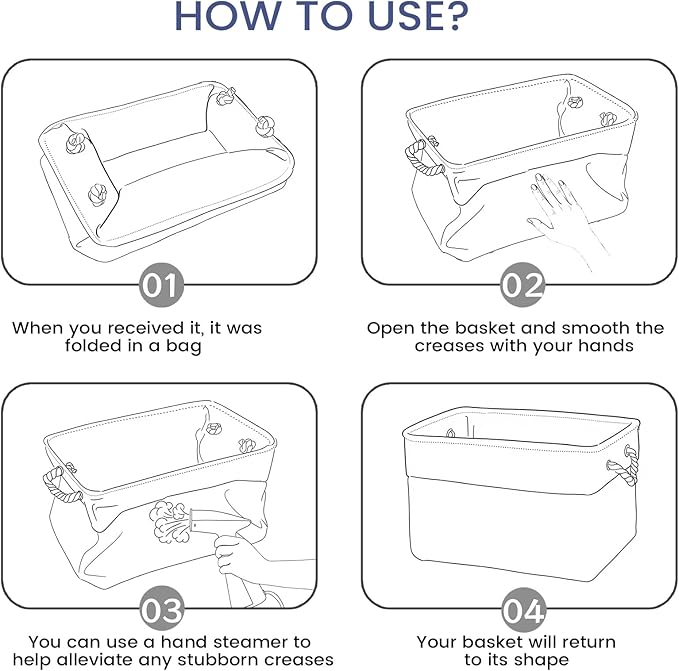 HOW TO USE?

01

When you received it, it was folded in a bag

02

Open the basket and smooth the creases with your hands

03

You can use a hand steamer to help alleviate any stubborn creases

04

Your basket will return to its shape