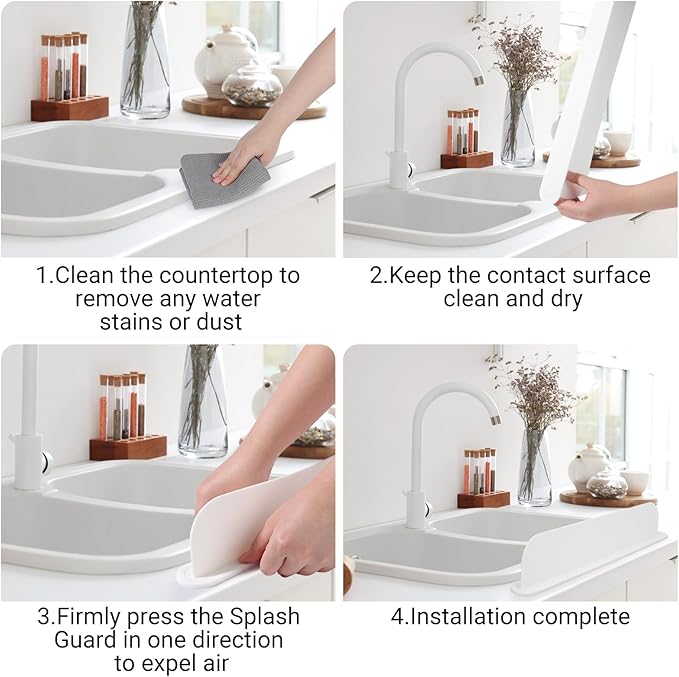 1.Clean the countertop to remove any water stains or dust

2.Keep the contact surface clean and dry

3.Firmly press the Splash Guard in one direction to expel air

4.Installation complete