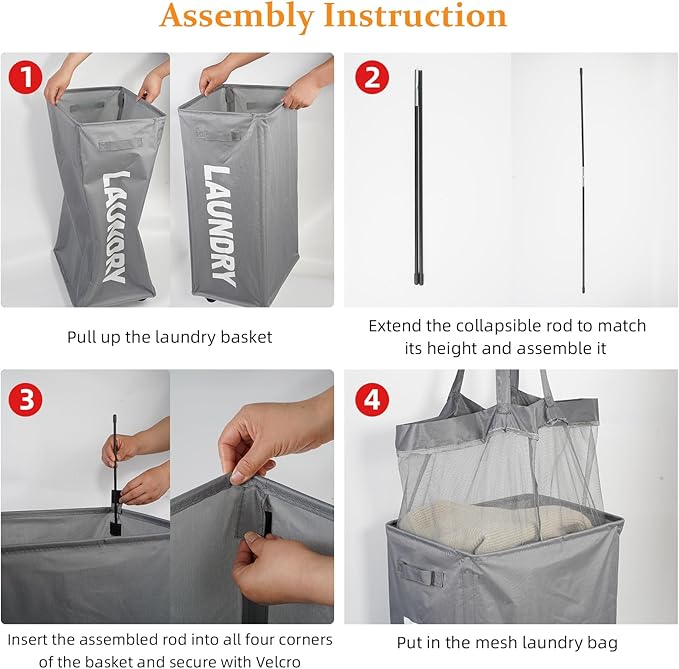 Assembly Instruction

1

LAUNDRY

LAUNDRY

Pull up the laundry basket

2

Extend the collapsible rod to match its height and assemble it

3

Insert the assembled rod into all four corners of the basket and secure with Velcro

4

Put in the mesh laundry bag