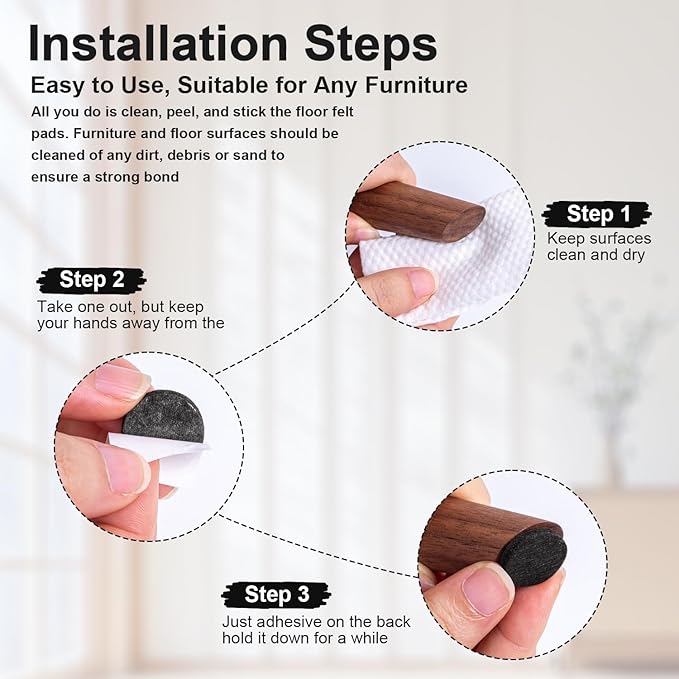 Installation Steps

Easy to Use, Suitable for Any Furniture

All you do is clean, peel, and stick the floor felt pads. Furniture and floor surfaces should be cleaned of any dirt, debris or sand to ensure a strong bond

Step 1
Keep surfaces clean and dry

Step 2
Take one out, but keep your hands away from the

Step 3
Just adhesive on the back hold it down for a while