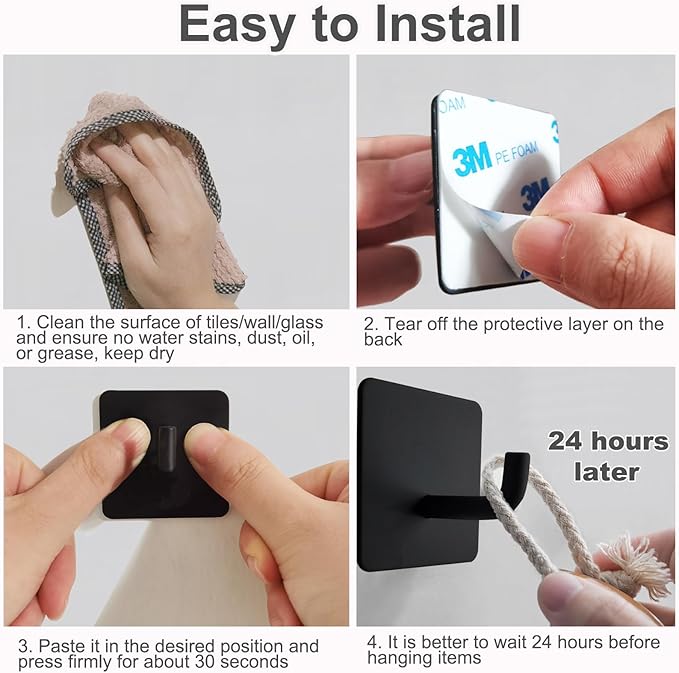 Easy to Install

OAM
3M PE FOAM
3M

1. Clean the surface of tiles/wall/glass and ensure no water stains, dust, oil, or grease, keep dry

2. Tear off the protective layer on the back

24 hours later

3. Paste it in the desired position and press firmly for about 30 seconds

4. It is better to wait 24 hours before hanging items