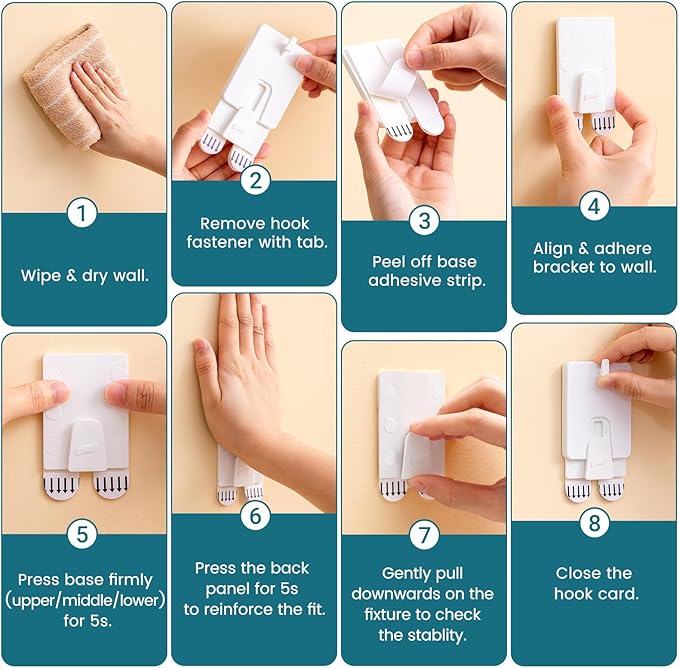 1
Wipe & dry wall.

2
Remove hook fastener with tab.

3
Peel off base adhesive strip.

4
Align & adhere bracket to wall.

5
Press base firmly (upper/middle/lower) for 5s.

6
Press the back panel for 5s to reinforce the fit.

7
Gently pull downwards on the fixture to check the stablity.

8
Close the hook card.