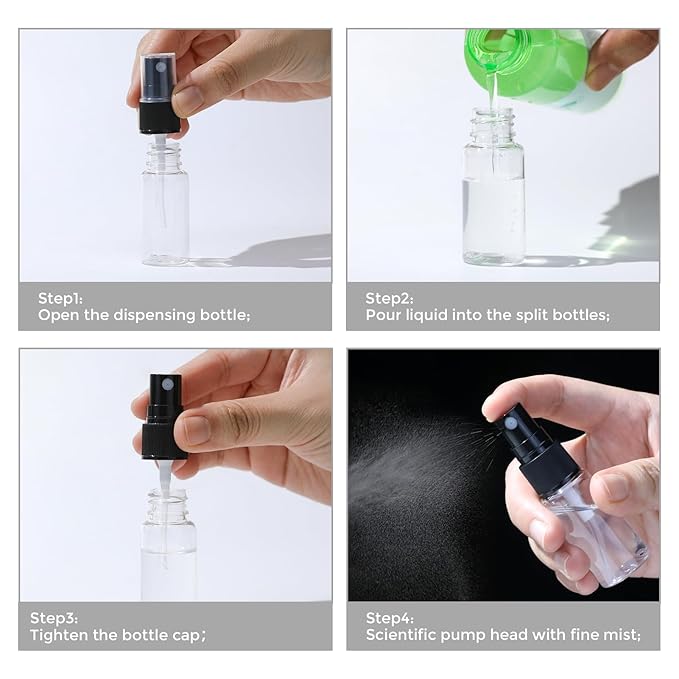 Step1:
Open the dispensing bottle;

Step2:
Pour liquid into the split bottles;

Step3:
Tighten the bottle cap;

Step4:
Scientific pump head with fine mist;