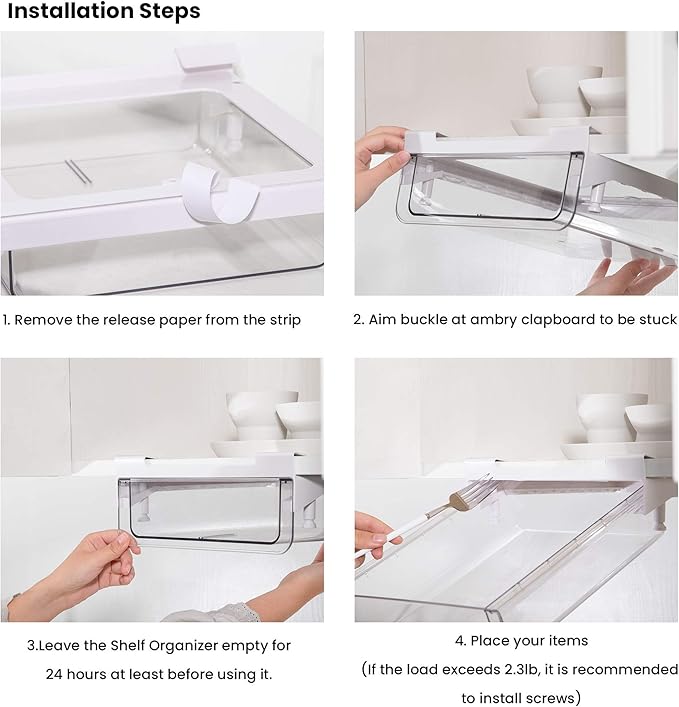 Installation Steps

1. Remove the release paper from the strip

2. Aim buckle at ambry clapboard to be stuck

3.Leave the Shelf Organizer empty for 24 hours at least before using it.

4. Place your items (If the load exceeds 2.3lb, it is recommended to install screws)