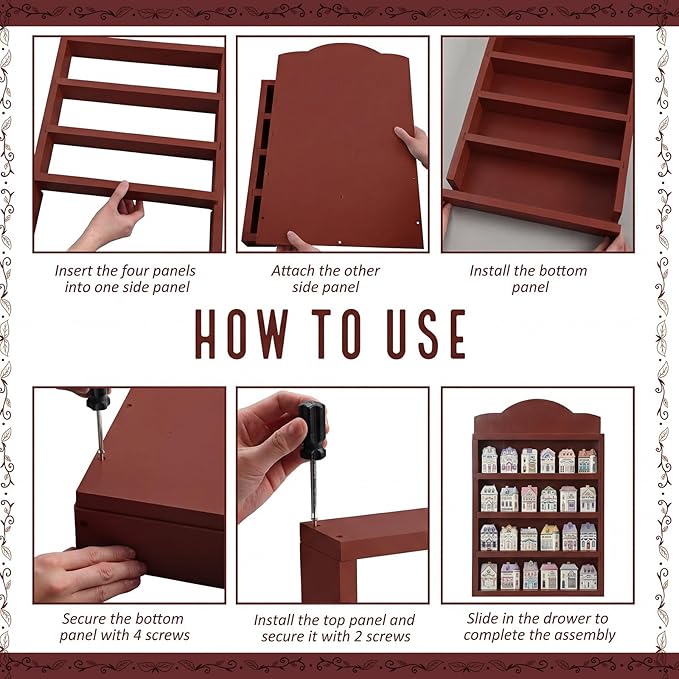 Insert the four panels into one side panel

Attach the other side panel

Install the bottom panel

HOW TO USE

Secure the bottom panel with 4 screws

Install the top panel and secure it with 2 screws

Slide in the drower to complete the assembly