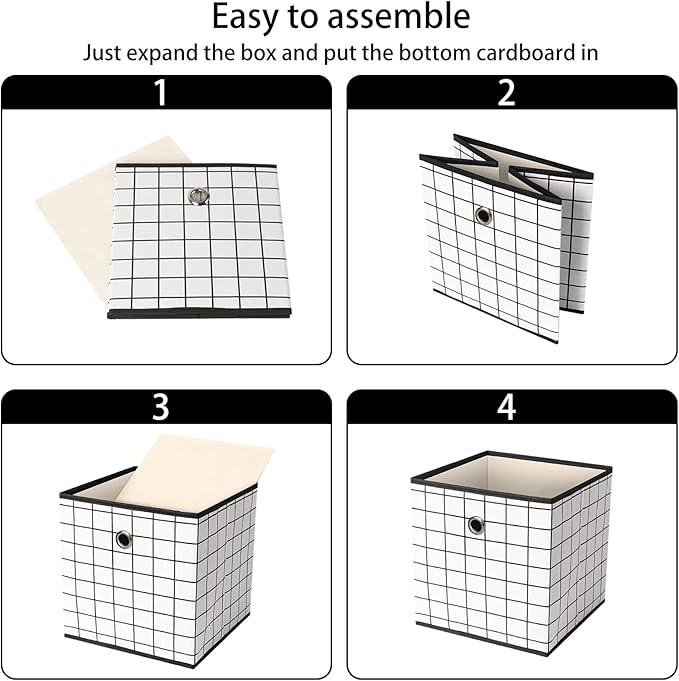 Easy to assemble
Just expand the box and put the bottom cardboard in

1

2

3

4