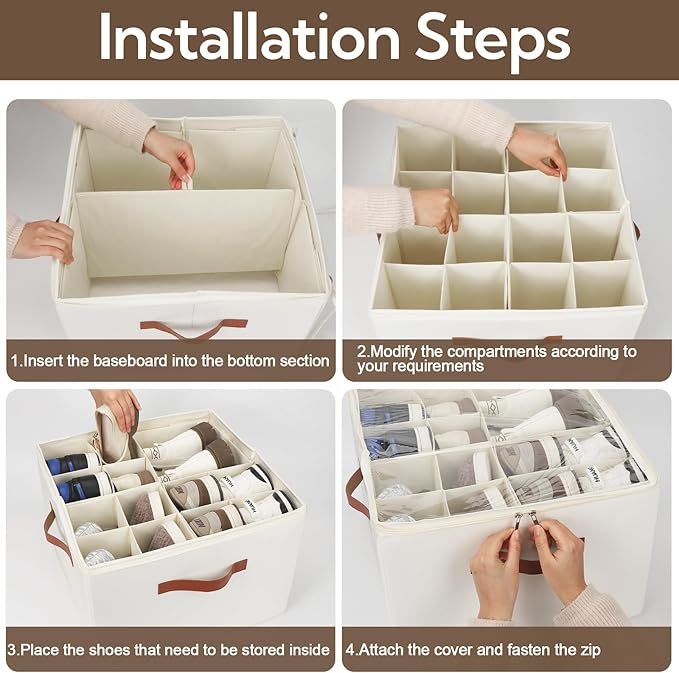 Installation Steps

1.Insert the baseboard into the bottom section

2.Modify the compartments according to your requirements

3.Place the shoes that need to be stored inside

4.Attach the cover and fasten the zip