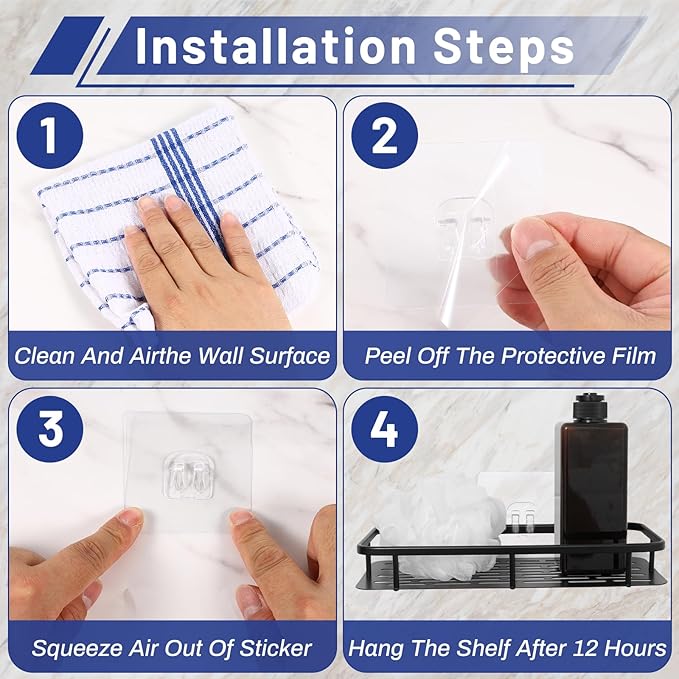 Installation Steps

1

Clean And Airthe Wall Surface

2

Peel Off The Protective Film

3

Squeeze Air Out Of Sticker

4

Hang The Shelf After 12 Hours