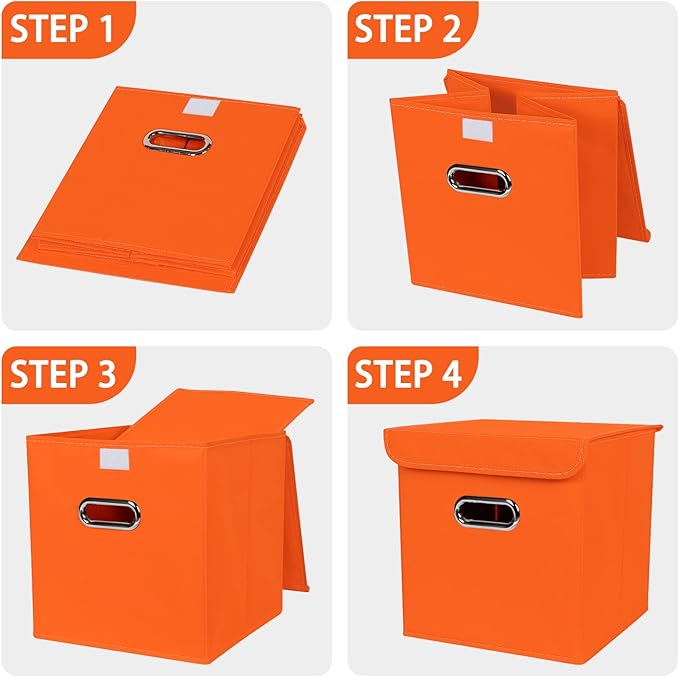 STEP 1

STEP 2

STEP 3

STEP 4