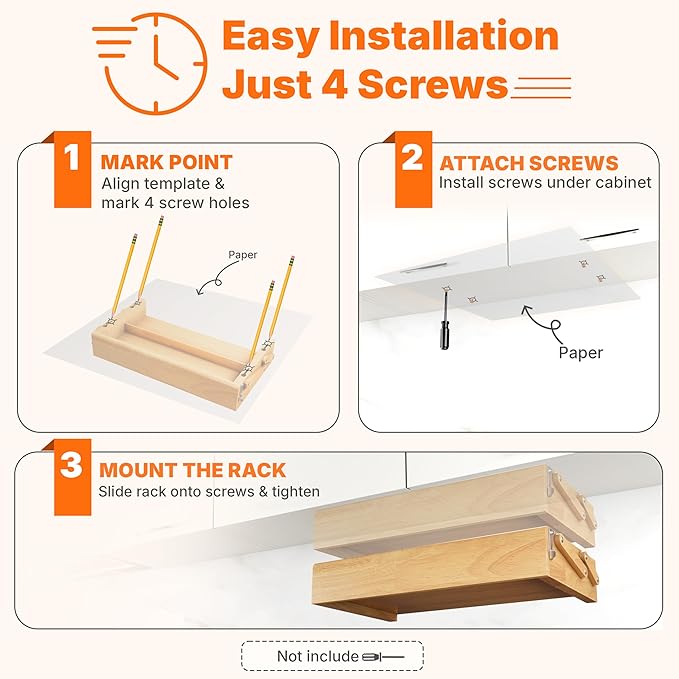 Easy Installation
Just 4 Screws

1
MARK POINT
Align template & mark 4 screw holes

Paper

2
ATTACH SCREWS
Install screws under cabinet

Paper

3
MOUNT THE RACK
Slide rack onto screws & tighten

Not include