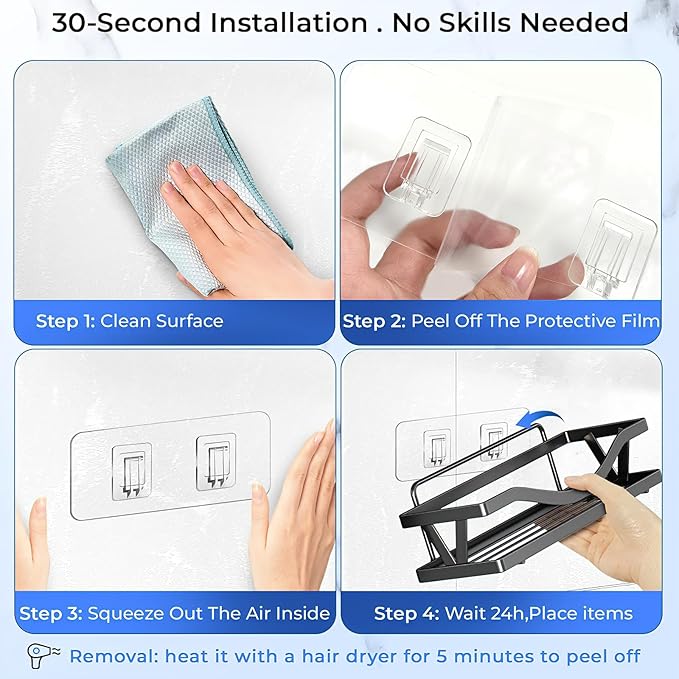 30-Second Installation . No Skills Needed

Step 1: Clean Surface

Step 2: Peel Off The Protective Film

Step 3: Squeeze Out The Air Inside

Step 4: Wait 24h,Place items

Removal: heat it with a hair dryer for 5 minutes to peel off