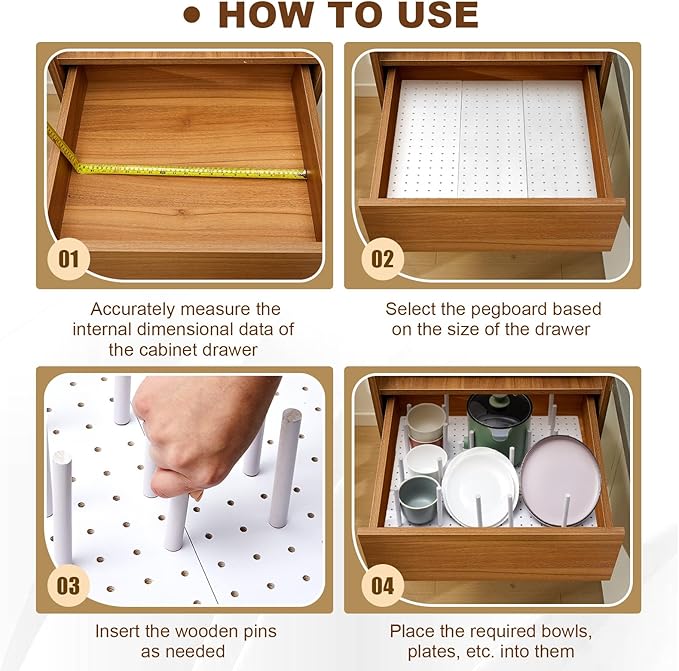 • HOW TO USE

01

Accurately measure the internal dimensional data of the cabinet drawer

02

Select the pegboard based on the size of the drawer

03

Insert the wooden pins as needed

04

Place the required bowls, plates, etc. into them