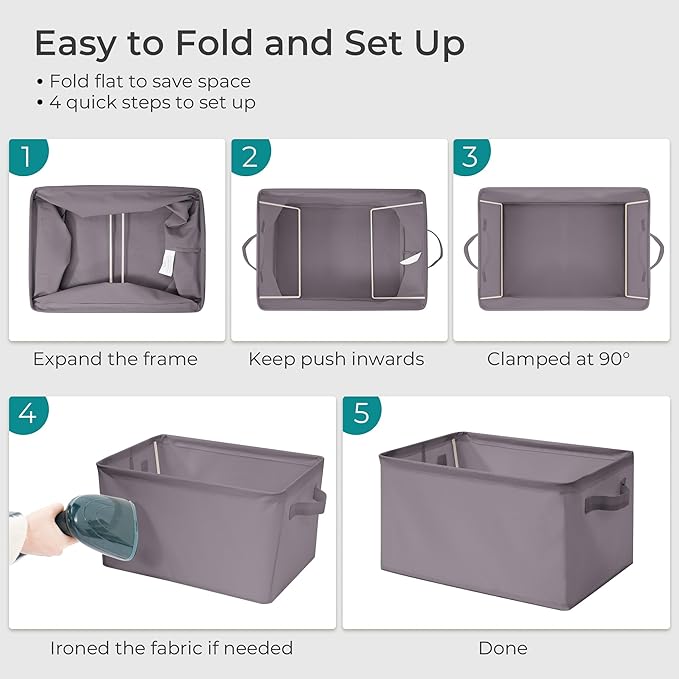 Easy to Fold and Set Up
• Fold flat to save space
• 4 quick steps to set up

1
Expand the frame

2
Keep push inwards

3
Clamped at 90°

4
Ironed the fabric if needed

5
Done