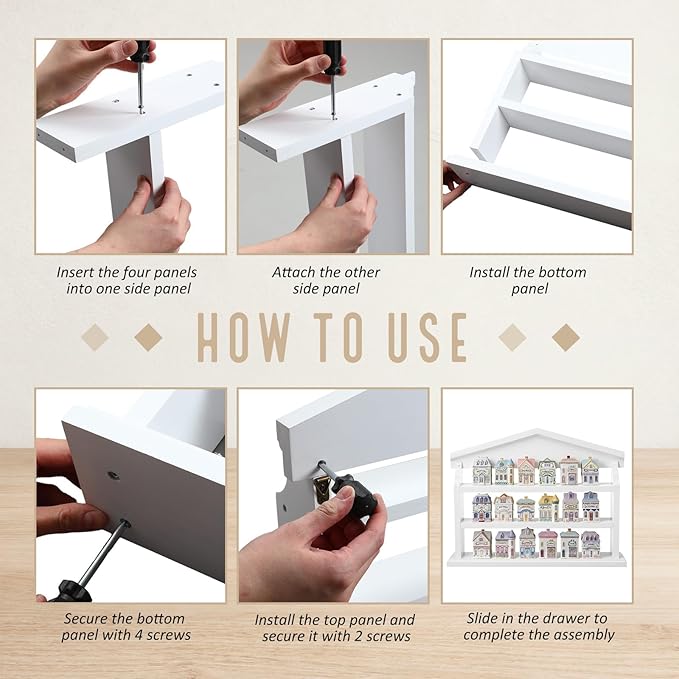 Insert the four panels into one side panel

Attach the other side panel

Install the bottom panel

HOW TO USE

Secure the bottom panel with 4 screws

Install the top panel and secure it with 2 screws

Slide in the drawer to complete the assembly