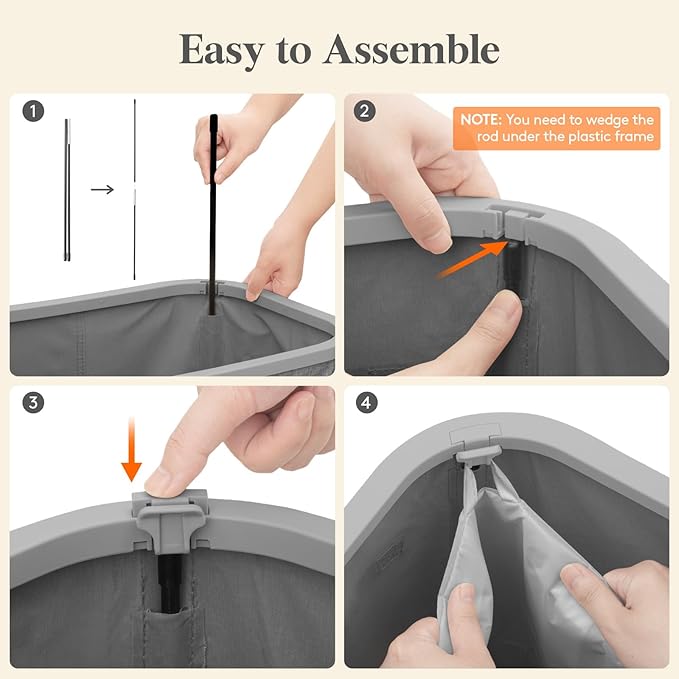 Easy to Assemble

1

2

NOTE: You need to wedge the rod under the plastic frame

3

4